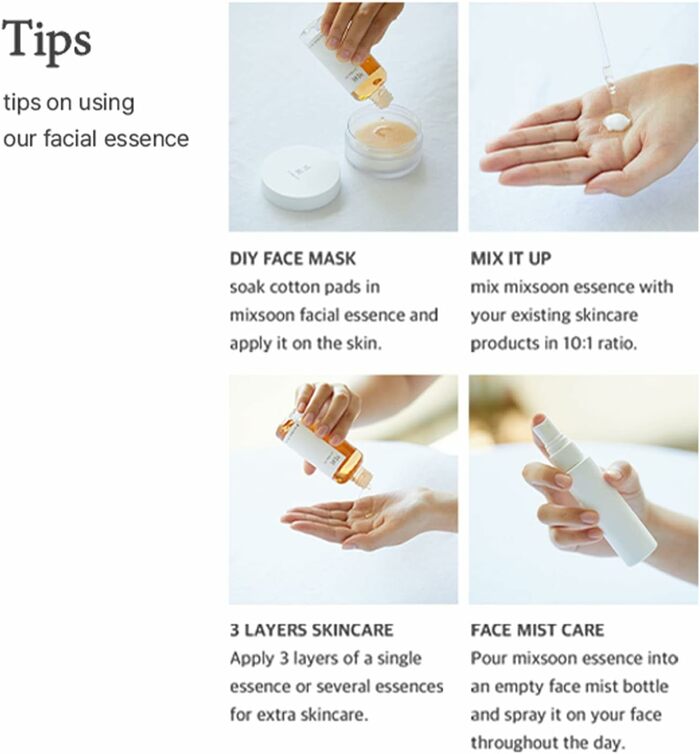 Tips

tips on using our facial essence

DIY FACE MASK
soak cotton pads in mixsoon facial essence and apply it on the skin.

MIX IT UP
mix mixsoon essence with your existing skincare products in 10:1 ratio.

3 LAYERS SKINCARE
Apply 3 layers of a single essence or several essences for extra skincare.

FACE MIST CARE
Pour mixsoon essence into an empty face mist bottle and spray it on your face throughout the day.