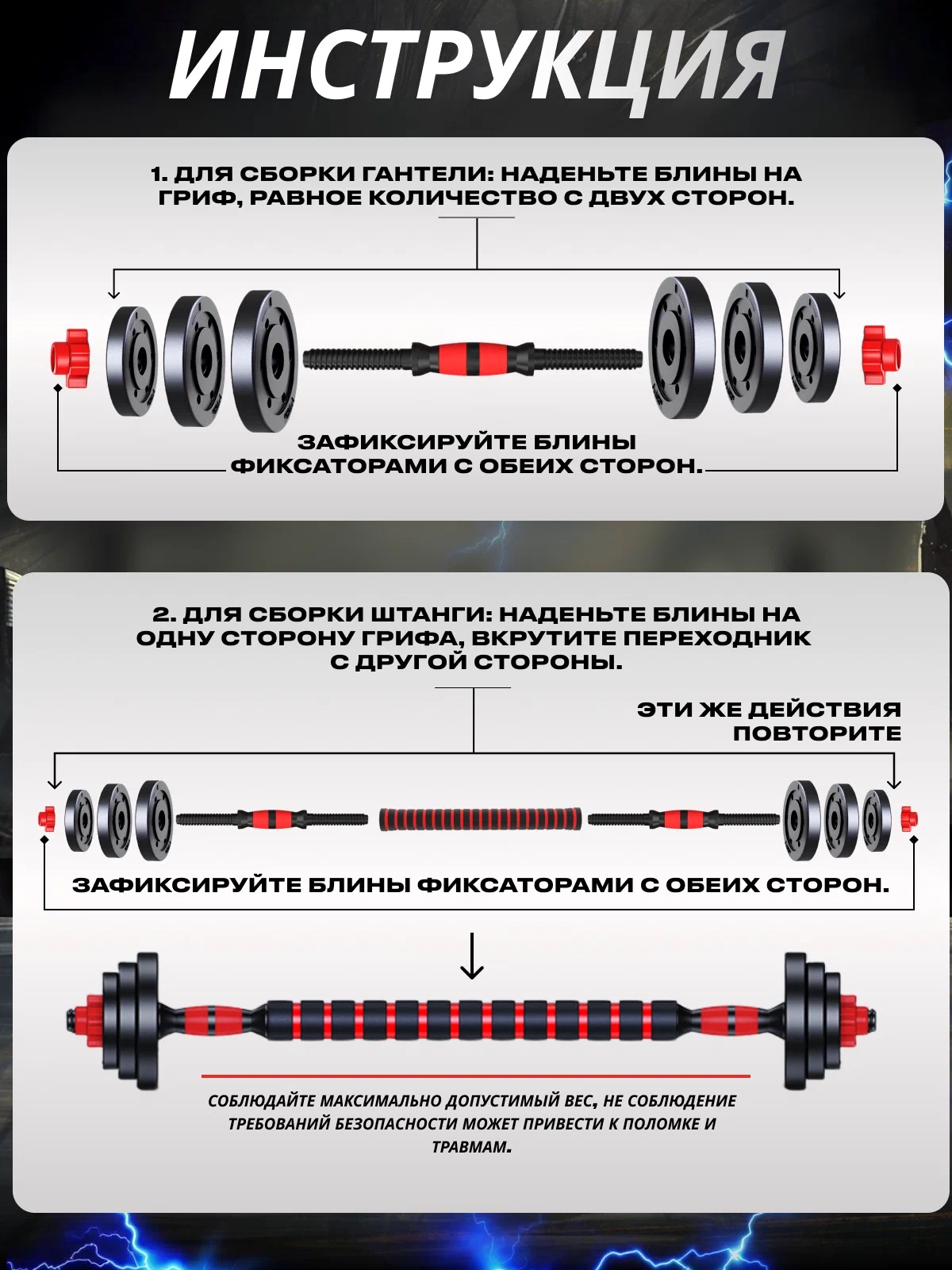 ИНСТРУКЦИЯ

1. ДЛЯ СБОРКИ ГАНТЕЛИ: НАДЕНЬТЕ БЛИНЫ НА ГРИФ, РАВНОЕ КОЛИЧЕСТВО С ДВУХ СТОРОН.

ЗАФИКСИРУЙТЕ БЛИНЫ ФИКСАТОРАМИ С ОБЕИХ СТОРОН.

2. ДЛЯ СБОРКИ ШТАНГИ: НАДЕНЬТЕ БЛИНЫ НА ОДНУ СТОРОНУ ГРИФА, ВКРУТИТЕ ПЕРЕХОДНИК С ДРУГОЙ СТОРОНЫ.

ЭТИ ЖЕ ДЕЙСТВИЯ ПОВТОРИТЕ

ЗАФИКСИРУЙТЕ БЛИНЫ ФИКСАТОРАМИ С ОБЕИХ СТОРОН.

СОБЛЮДАЙТЕ МАКСИМАЛЬНО ДОПУСТИМЫЙ ВЕС, НЕ СОБЛЮДЕНИЕ ТРЕБОВАНИЙ БЕЗОПАСНОСТИ МОЖЕТ ПРИВЕСТИ К ПОЛОМКЕ И ТРАВМАМ.