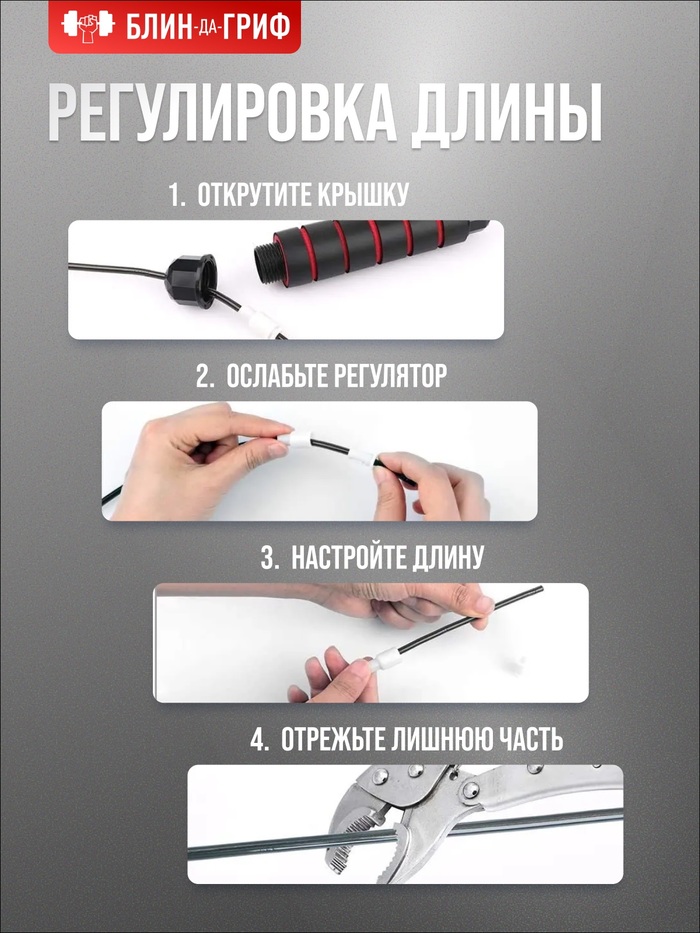 БЛИН-ДА-ГРИФ

РЕГУЛИРОВКА ДЛИНЫ

1. ОТКРУТИТЕ КРЫШКУ

2. ОСЛАБЬТЕ РЕГУЛЯТОР

3. НАСТРОЙТЕ ДЛИНУ

4. ОТРЕЖЬТЕ ЛИШНЮЮ ЧАСТЬ