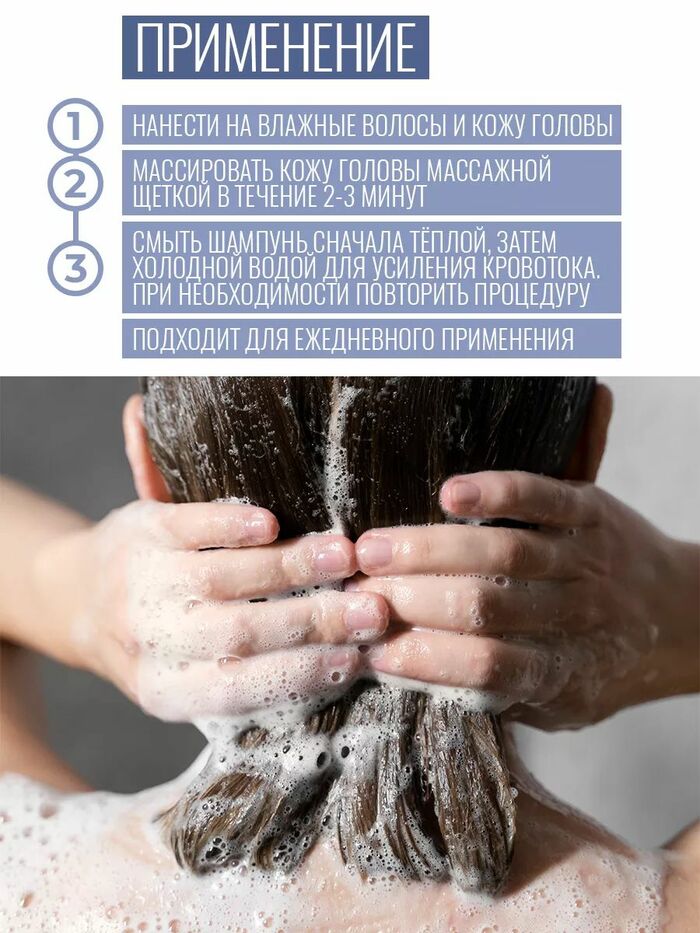 ПРИМЕНЕНИЕ

1 НАНЕСТИ НА ВЛАЖНЫЕ ВОЛОСЫ И КОЖУ ГОЛОВЫ

2 МАССИРОВАТЬ КОЖУ ГОЛОВЫ МАССАЖНОЙ ЩЕТКОЙ В ТЕЧЕНИЕ 2-3 МИНУТ

3 СМЫТЬ ШАМПУНЬ СНАЧАЛА ТЁПЛОЙ, ЗАТЕМ ХОЛОДНОЙ ВОДОЙ ДЛЯ УСИЛЕНИЯ КРОВОТОКА. ПРИ НЕОБХОДИМОСТИ ПОВТОРИТЬ ПРОЦЕДУРУ

ПОДХОДИТ ДЛЯ ЕЖЕДНЕВНОГО ПРИМЕНЕНИЯ