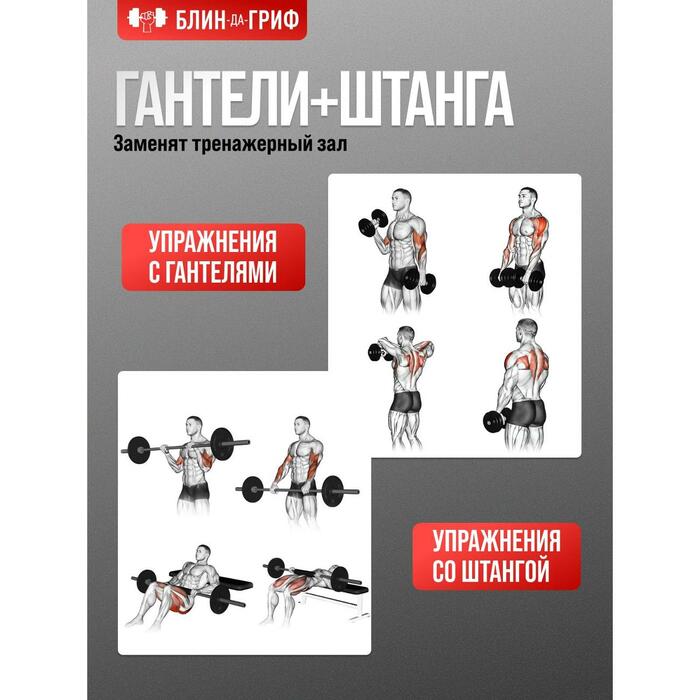 БЛИН-ДА-ГРИФ

ГАНТЕЛИ+ШТАНГА

Заменят тренажерный зал

УПРАЖНЕНИЯ С ГАНТЕЛЯМИ

УПРАЖНЕНИЯ СО ШТАНГОЙ