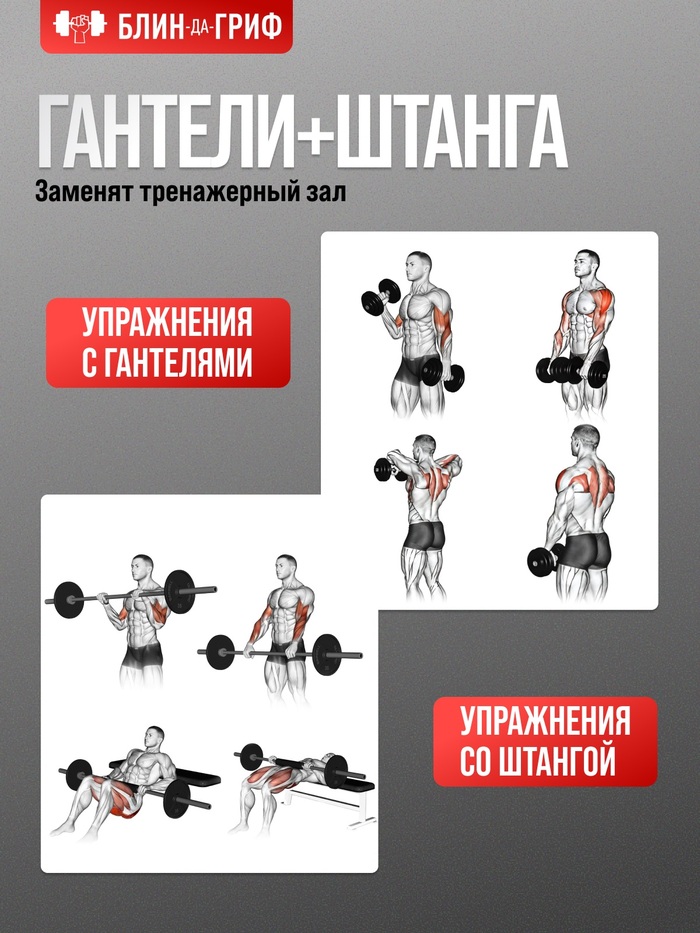 БЛИН-ДА-ГРИФ

ГАНТЕЛИ+ШТАНГА

Заменят тренажерный зал

УПРАЖНЕНИЯ С ГАНТЕЛЯМИ

УПРАЖНЕНИЯ СО ШТАНГОЙ